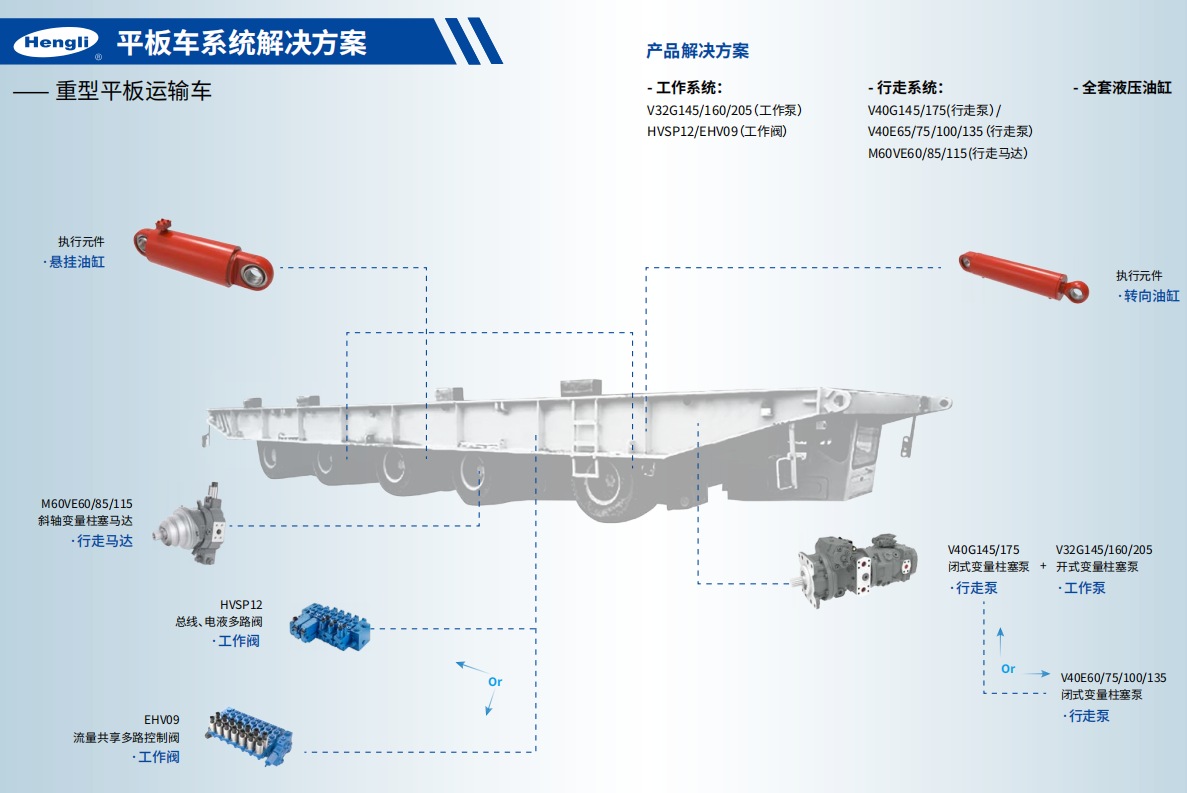 Hengli®
平板车系统解决方案

—— 重型平板运输车

产品解决方案

- 工作系统:
V32G145/160/205(工作泵)
HVSP12/EHV09(工作阀)

- 行走系统:
V40G145/175(行走泵)/
V40E65/75/100/135(行走泵)
M60VE60/85/115(行走马达)

- 全套液压油缸

执行元件
· 悬挂油缸

执行元件
· 转向油缸

M60VE60/85/115
斜轴变量柱塞马达
· 行走马达

HVSP12
总线、电液多路阀
· 工作阀

Or

EHV09
流量共享多路控制阀
· 工作阀

V40G145/175
闭式变量柱塞泵
· 行走泵

+

V32G145/160/205
开式变量柱塞泵
· 工作泵

Or

V40E60/75/100/135
闭式变量柱塞泵
· 行走泵